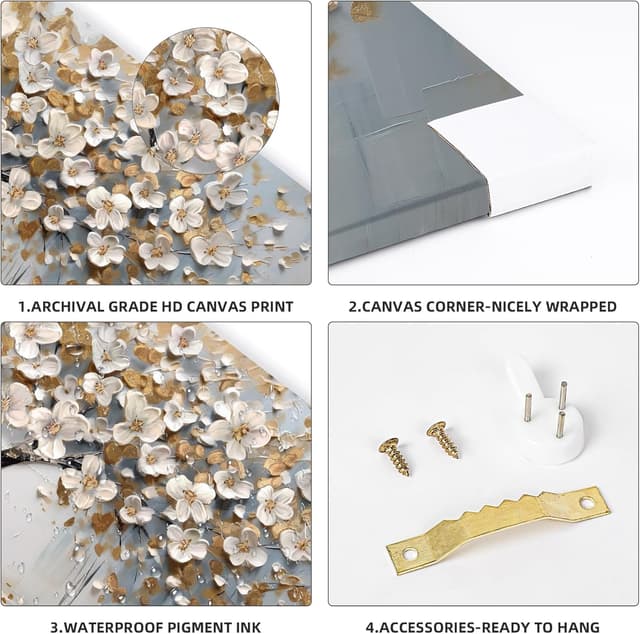 1.ARCHIVAL GRADE HD CANVAS PRINT

2.CANVAS CORNER-NICELY WRAPPED

3.WATERPROOF PIGMENT INK

4.ACCESSORIES-READY TO HANG