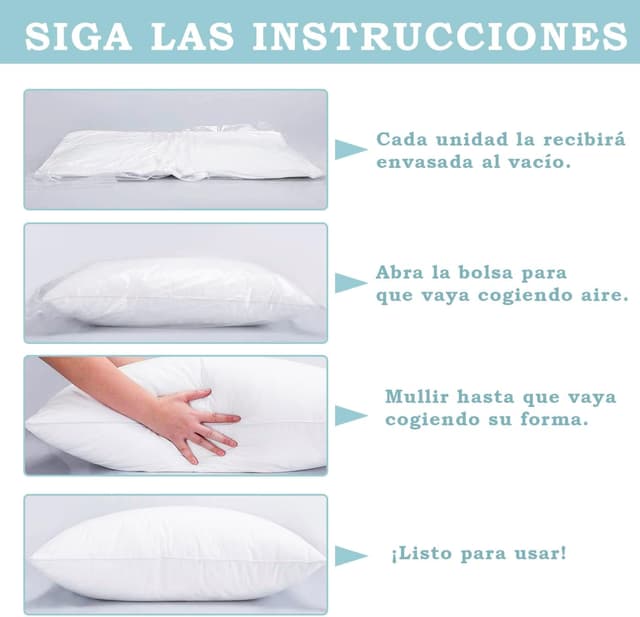 SIGA LAS INSTRUCCIONES

Cada unidad la recibirá envasada al vacío.

Abra la bolsa para que vaya cogiendo aire.

Mullir hasta que vaya cogiendo su forma.

¡Listo para usar!