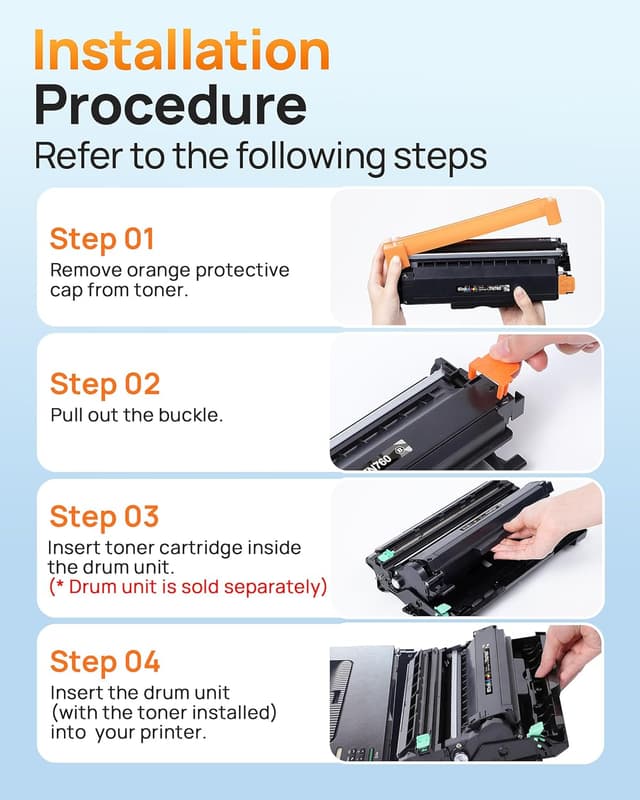 Installation Procedure

Refer to the following steps

Step 01

Remove orange protective cap from toner.

Step 02

Pull out the buckle.

N760

Step 03

Insert toner cartridge inside the drum unit.

(* Drum unit is sold separately)

Step 04

Insert the drum unit (with the toner installed) into your printer.