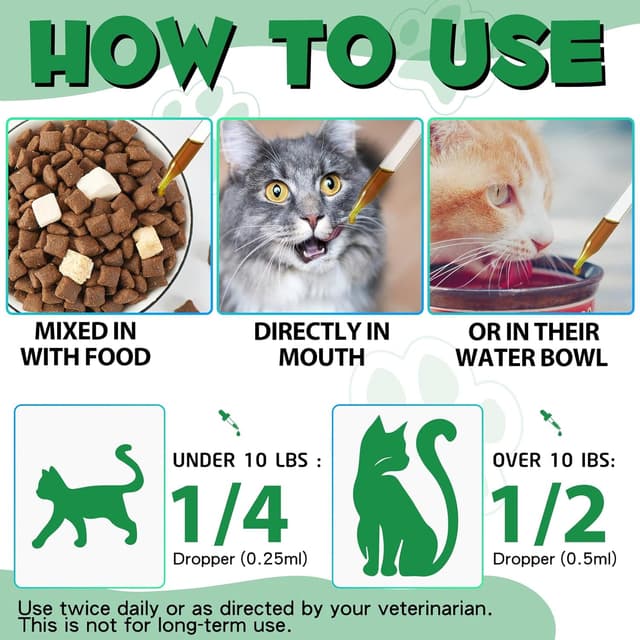 HOW TO USE

MIXED IN WITH FOOD

DIRECTLY IN MOUTH

OR IN THEIR WATER BOWL

UNDER 10 LBS :
1/4
Dropper (0.25ml)

OVER 10 IBS:
1/2
Dropper (0.5ml)

Use twice daily or as directed by your veterinarian.
This is not for long-term use.