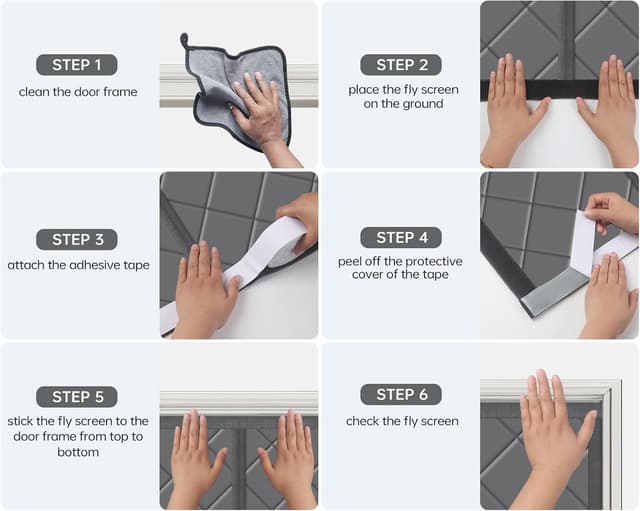 STEP 1
clean the door frame

STEP 2
place the fly screen on the ground

STEP 3
attach the adhesive tape

STEP 4
peel off the protective cover of the tape

STEP 5
stick the fly screen to the door frame from top to bottom

STEP 6
check the fly screen