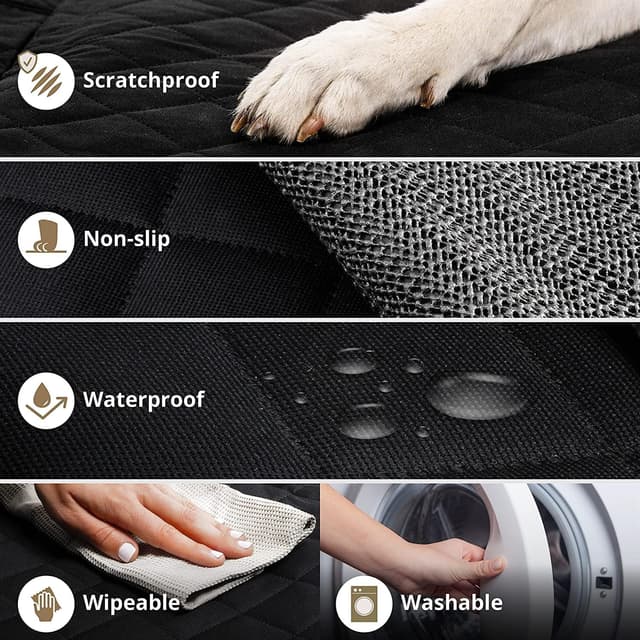 Scratchproof

Non-slip

Waterproof

Wipeable

Washable