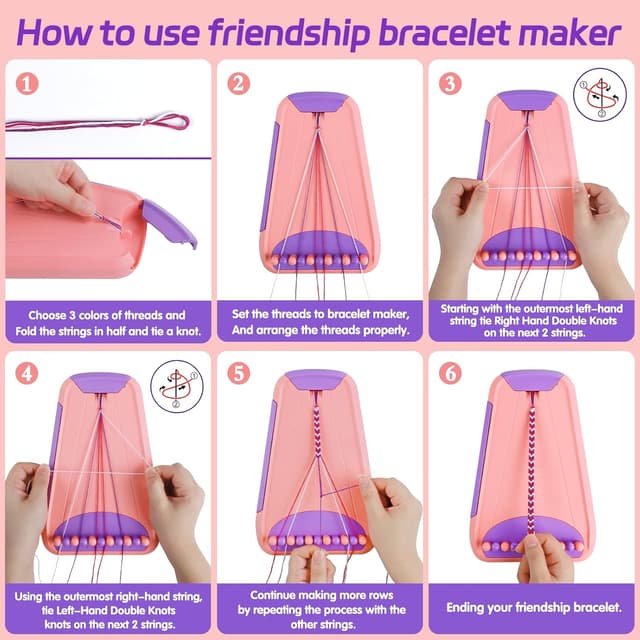 How to use friendship bracelet maker

1

Choose 3 colors of threads and Fold the strings in half and tie a knot.

2

Set the threads to bracelet maker, And arrange the threads properly.

3

①
②

Starting with the outermost left-hand string tie Right Hand Double Knots on the next 2 strings.

4

①
②

Using the outermost right-hand string, tie Left-Hand Double Knots knots on the next 2 strings.

5

Continue making more rows by repeating the process with the other strings.

6

Ending your friendship bracelet.