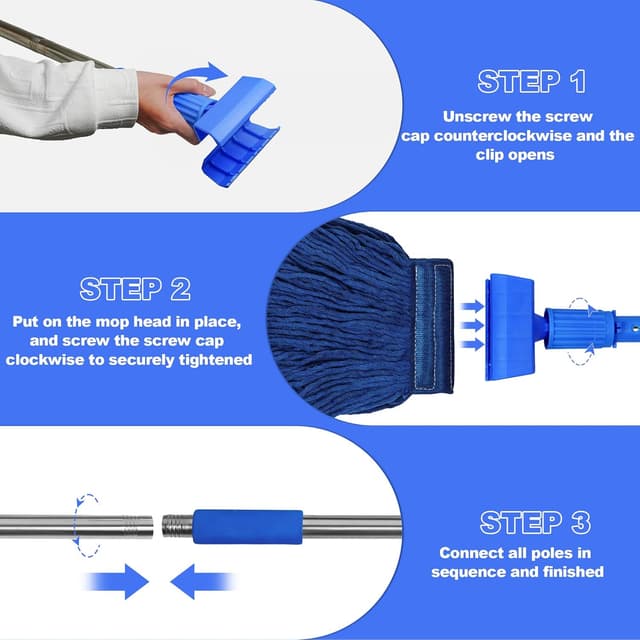 STEP 1

Unscrew the screw cap counterclockwise and the clip opens

STEP 2

Put on the mop head in place, and screw the screw cap clockwise to securely tightened

STEP 3

Connect all poles in sequence and finished