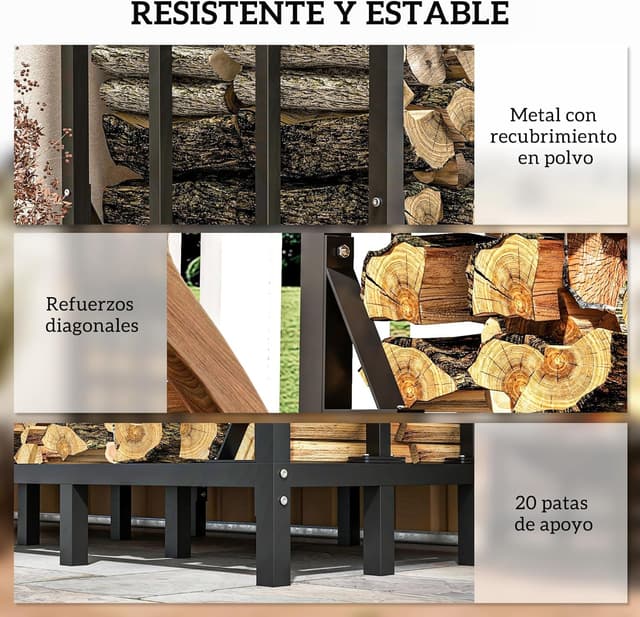 RESISTENTE Y ESTABLE

Metal con recubrimiento en polvo

Refuerzos diagonales

20 patas de apoyo