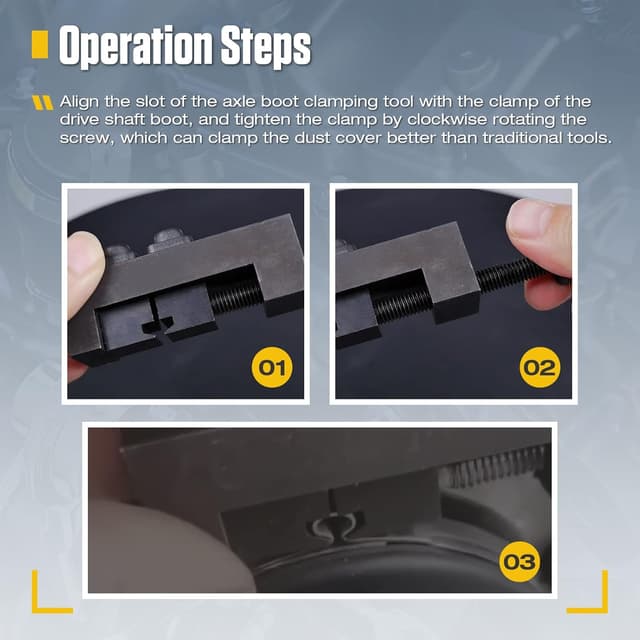 Operation Steps

Align the slot of the axle boot clamping tool with the clamp of the drive shaft boot, and tighten the clamp by clockwise rotating the screw, which can clamp the dust cover better than traditional tools.

01

02

03