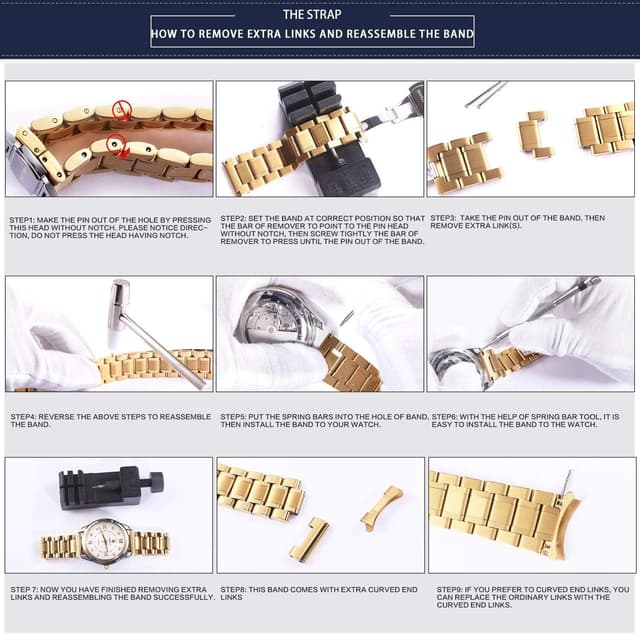 THE STRAP

HOW TO REMOVE EXTRA LINKS AND REASSEMBLE THE BAND

STEP1: MAKE THE PIN OUT OF THE HOLE BY PRESSING THIS HEAD WITHOUT NOTCH. PLEASE NOTICE DIRECTION, DO NOT PRESS THE HEAD HAVING NOTCH.

STEP2: SET THE BAND AT CORRECT POSITION SO THAT THE BAR OF REMOVER TO POINT TO THE PIN HEAD WITHOUT NOTCH, THEN SCREW TIGHTLY THE BAR OF REMOVER TO PRESS UNTIL THE PIN OUT OF THE BAND.

STEP3: TAKE THE PIN OUT OF THE BAND, THEN REMOVE EXTRA LINK(S).

STEP4: REVERSE THE ABOVE STEPS TO REASSEMBLE THE BAND.

STEP5: PUT THE SPRING BARS INTO THE HOLE OF BAND, THEN INSTALL THE BAND TO YOUR WATCH.

STEP6: WITH THE HELP OF SPRING BAR TOOL, IT IS EASY TO INSTALL THE BAND TO THE WATCH.

STEP 7: NOW YOU HAVE FINISHED REMOVING EXTRA LINKS AND REASSEMBLING THE BAND SUCCESSFULLY.

STEP8: THIS BAND COMES WITH EXTRA CURVED END LINKS

STEP9: IF YOU PREFER TO CURVED END LINKS, YOU CAN REPLACE THE ORDINARY LINKS WITH THE CURVED END LINKS.