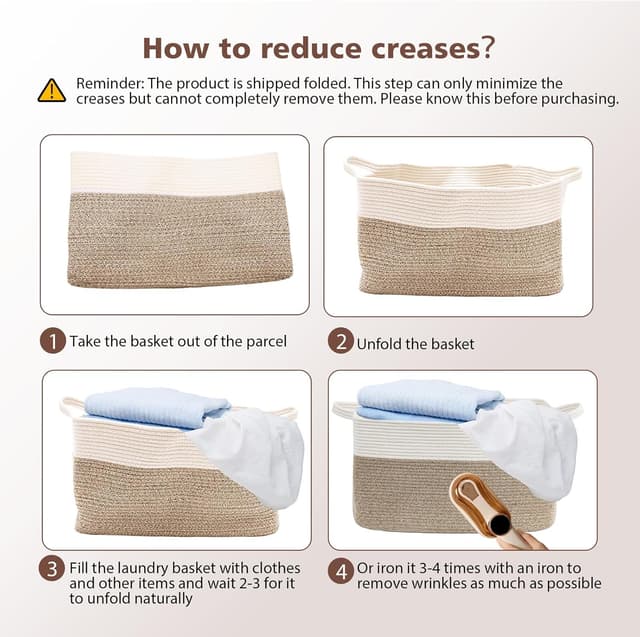 How to reduce creases?

Reminder: The product is shipped folded. This step can only minimize the creases but cannot completely remove them. Please know this before purchasing.

1 Take the basket out of the parcel

2 Unfold the basket

3 Fill the laundry basket with clothes and other items and wait 2-3 for it to unfold naturally

4 Or iron it 3-4 times with an iron to remove wrinkles as much as possible