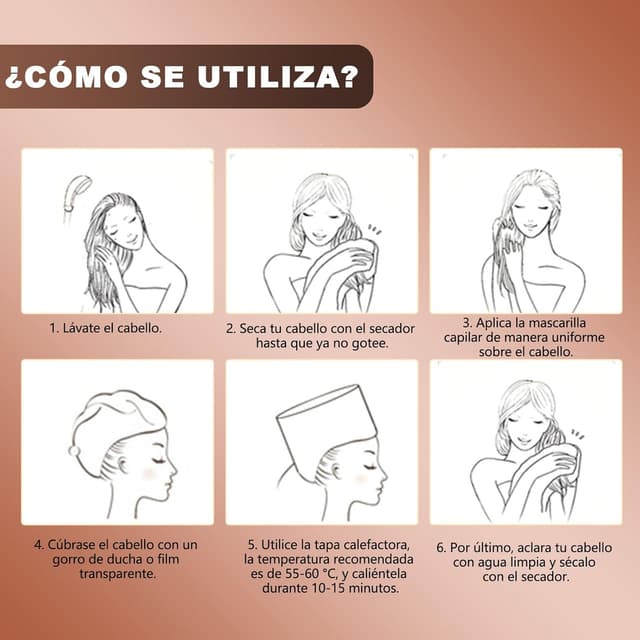 ¿CÓMO SE UTILIZA?

1. Lávate el cabello.

2. Seca tu cabello con el secador hasta que ya no gotee.

3. Aplica la mascarilla capilar de manera uniforme sobre el cabello.

4. Cúbrase el cabello con un gorro de ducha o film transparente.

5. Utilice la tapa calefactora, la temperatura recomendada es de 55-60 °C, y caliéntela durante 10-15 minutos.

6. Por último, aclara tu cabello con agua limpia y sécalo con el secador.