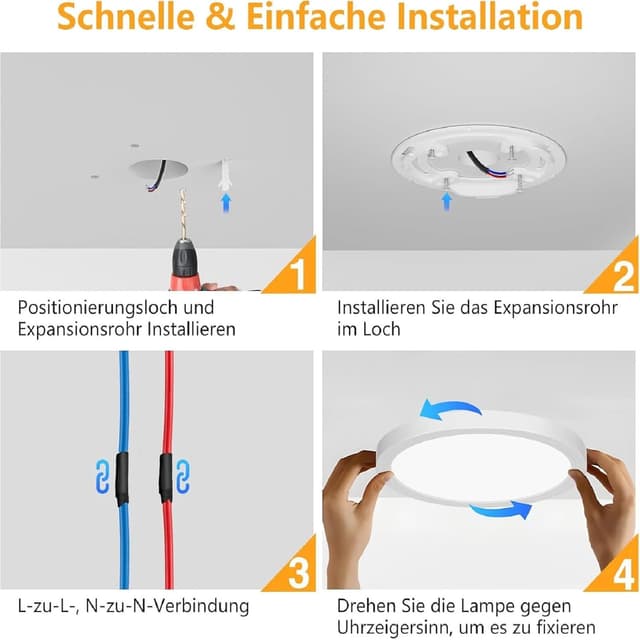 Schnelle & Einfache Installation

1

Positionierungsloch und Expansionsrohr Installieren

2

Installieren Sie das Expansionsrohr im Loch

3

L-zu-L-, N-zu-N-Verbindung

4

Drehen Sie die Lampe gegen Uhrzeigersinn, um es zu fixieren