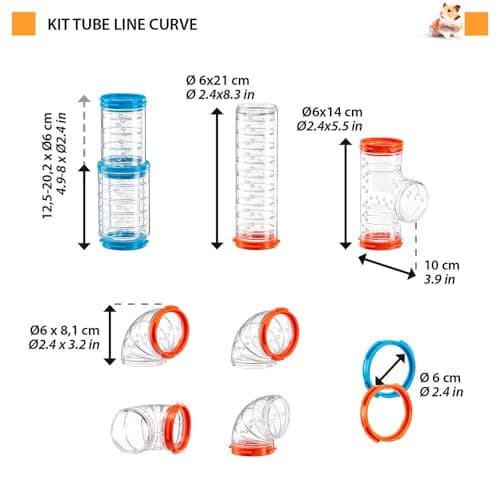 KIT TUBE LINE CURVE

12,5-20,2 x Ø6 cm
4.9-8 x Ø2.4 in

Ø 6x21 cm
Ø 2.4x8.3 in

Ø6x14 cm
Ø2.4x5.5 in

10 cm
3.9 in

Ø6 x 8,1 cm
Ø2.4 x 3.2 in

Ø 6 cm
Ø 2.4 in