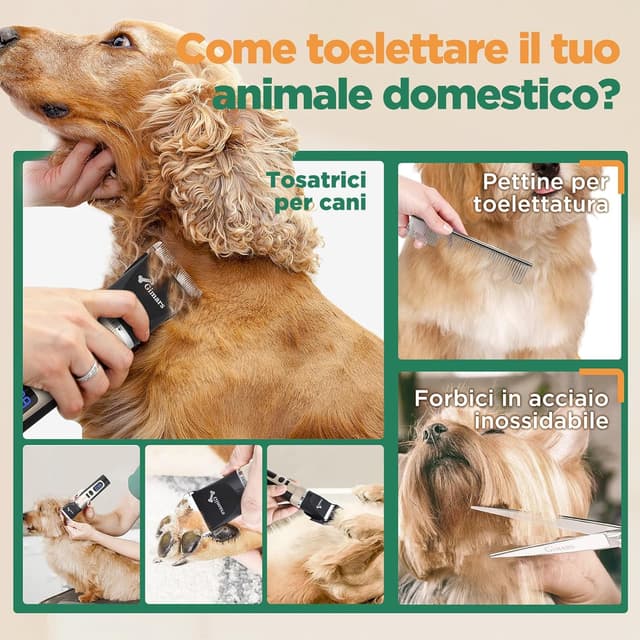 Come toelettare il tuo animale domestico?

Tosatrici per cani

Gimars

Pettine per toelettatura

Forbici in acciaio inossidabile

Gimars

Gimars