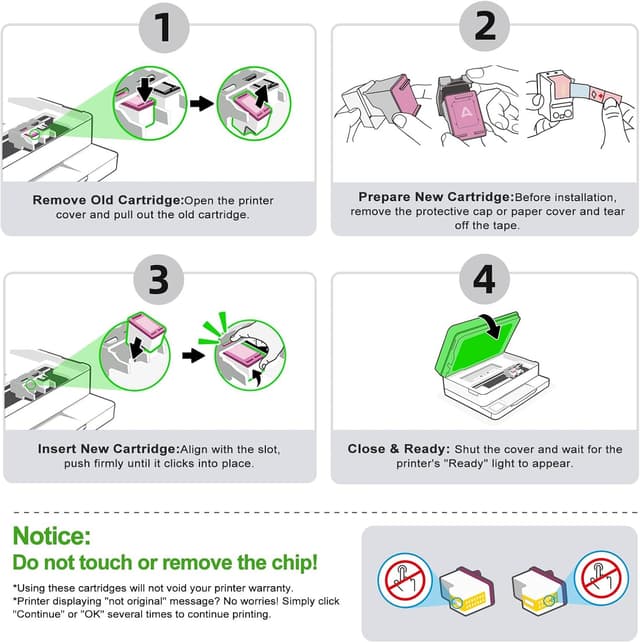 1

Remove Old Cartridge:Open the printer cover and pull out the old cartridge.

2

Prepare New Cartridge:Before installation, remove the protective cap or paper cover and tear off the tape.

3

Insert New Cartridge:Align with the slot, push firmly until it clicks into place.

4

Close & Ready: Shut the cover and wait for the printer's "Ready" light to appear.

Notice:
Do not touch or remove the chip!

*Using these cartridges will not void your printer warranty.
*Printer displaying "not original" message? No worries! Simply click "Continue" or "OK" several times to continue printing.