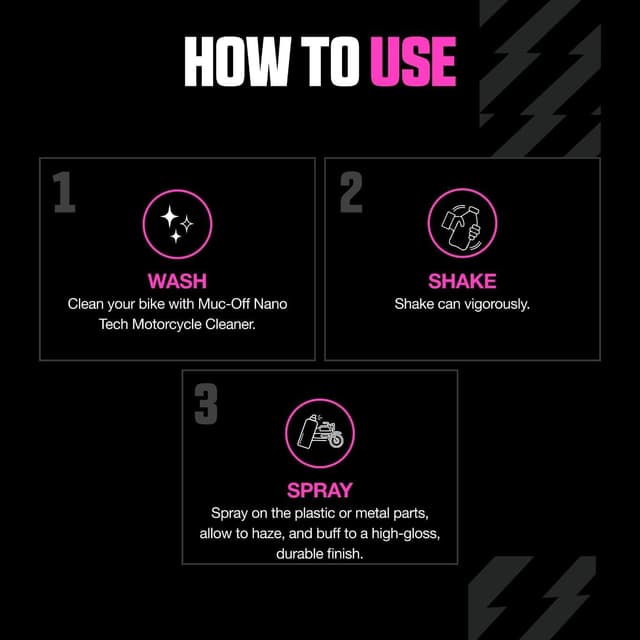 HOW TO USE

1

WASH
Clean your bike with Muc-Off Nano Tech Motorcycle Cleaner.

2

SHAKE
Shake can vigorously.

3

SPRAY
Spray on the plastic or metal parts, allow to haze, and buff to a high-gloss, durable finish.