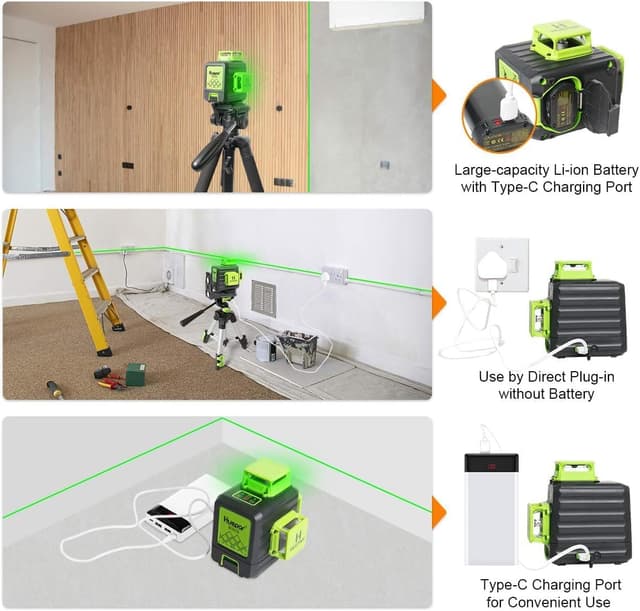 Large-capacity Li-ion Battery with Type-C Charging Port

Use by Direct Plug-in without Battery

Huepar

Type-C Charging Port for Convenient Use