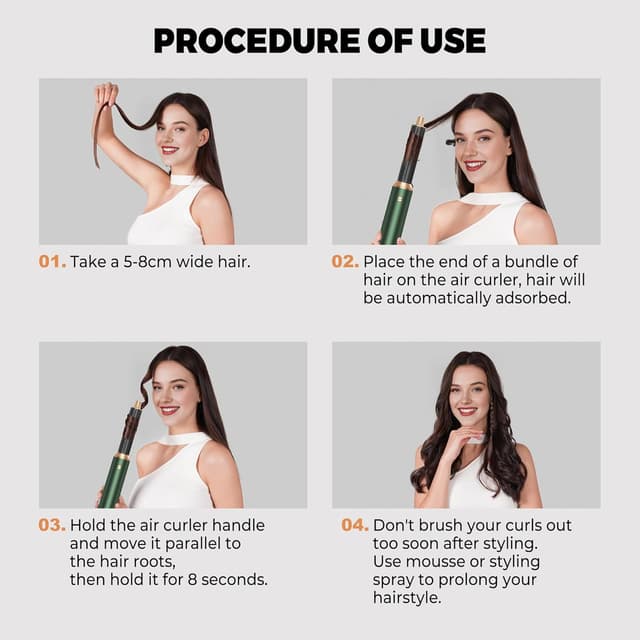 PROCEDURE OF USE

01. Take a 5-8cm wide hair.

02. Place the end of a bundle of hair on the air curler, hair will be automatically adsorbed.

03. Hold the air curler handle and move it parallel to the hair roots, then hold it for 8 seconds.

04. Don't brush your curls out too soon after styling. Use mousse or styling spray to prolong your hairstyle.