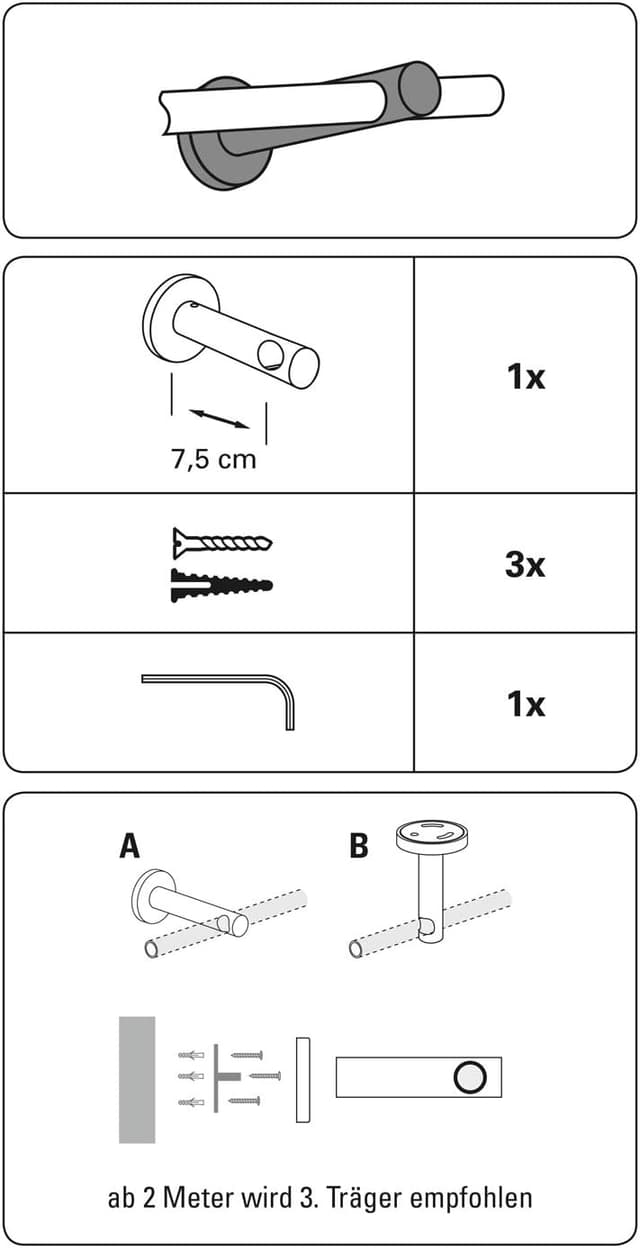 | 7,5 cm | 1x |
|---|---|
| | 3x |
| | 1x |

A

B

ab 2 Meter wird 3. Träger empfohlen