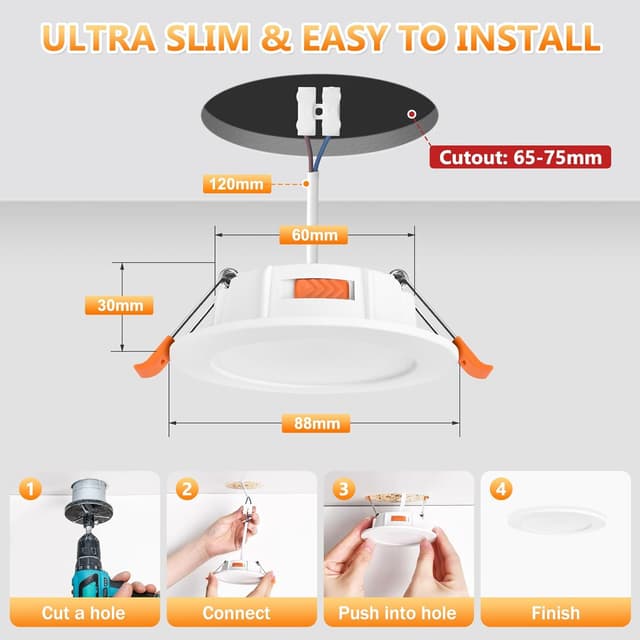 ULTRA SLIM & EASY TO INSTALL

Cutout: 65-75mm

120mm

60mm

30mm

88mm

1
Cut a hole

2
Connect

3
Push into hole

4
Finish