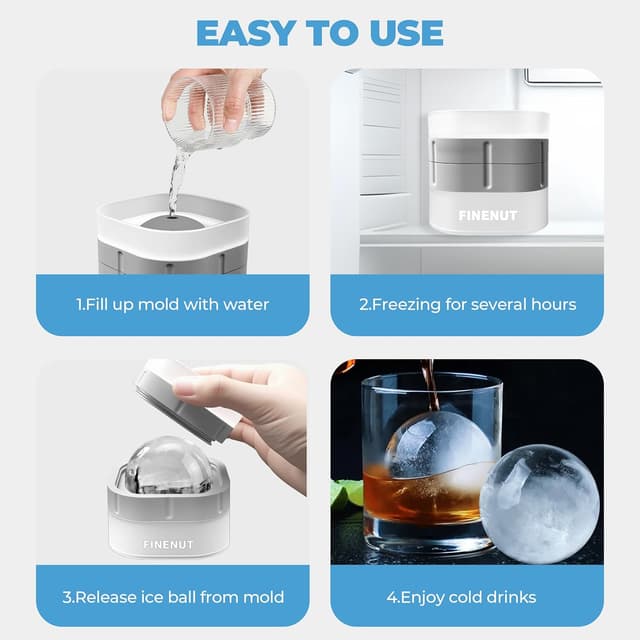 EASY TO USE

1.Fill up mold with water

FINENUT

2.Freezing for several hours

FINENUT

3.Release ice ball from mold

4.Enjoy cold drinks