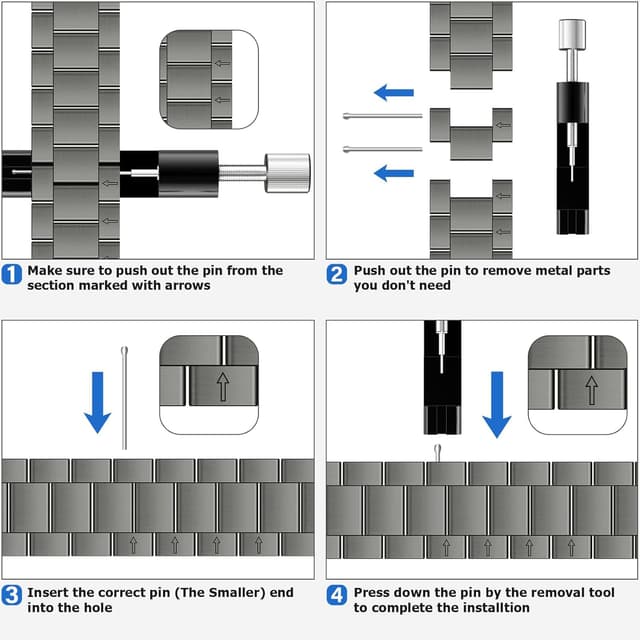 1 Make sure to push out the pin from the section marked with arrows

2 Push out the pin to remove metal parts you don't need

3 Insert the correct pin (The Smaller) end into the hole

4 Press down the pin by the removal tool to complete the installtion