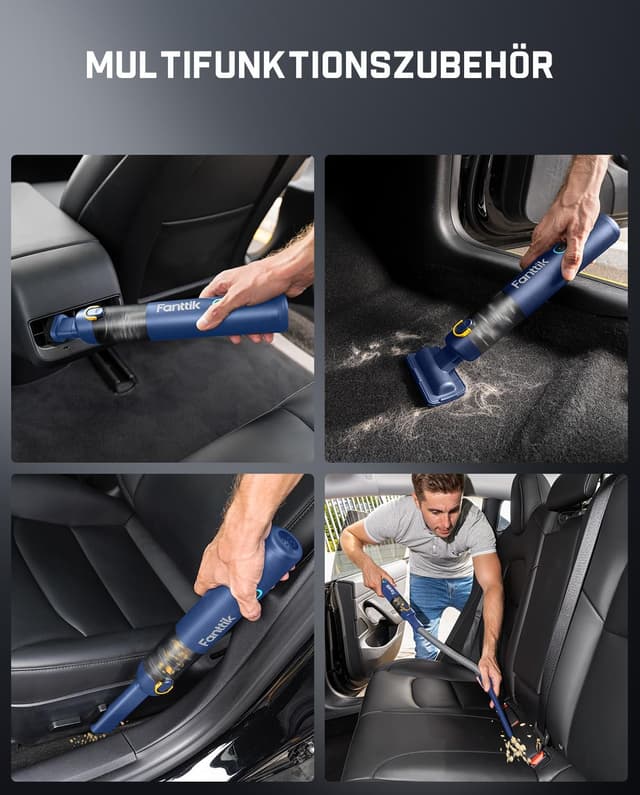 MULTIFUNKTIONSZUBEHÖR

Fanttik

Fanttik

Fanttik