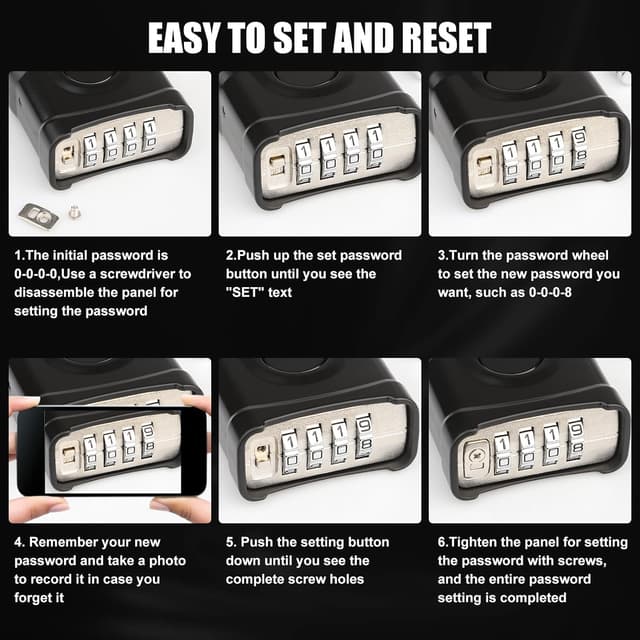 EASY TO SET AND RESET

1.The initial password is 0-0-0-0,Use a screwdriver to disassemble the panel for setting the password

2.Push up the set password button until you see the "SET" text

3.Turn the password wheel to set the new password you want, such as 0-0-0-8

4. Remember your new password and take a photo to record it in case you forget it

5. Push the setting button down until you see the complete screw holes

6.Tighten the panel for setting the password with screws, and the entire password setting is completed