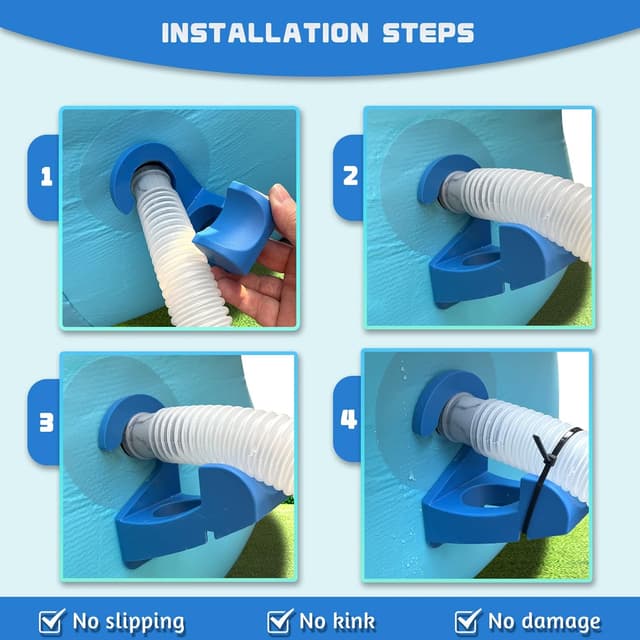 INSTALLATION STEPS

1

2

3

4

No slipping

No kink

No damage