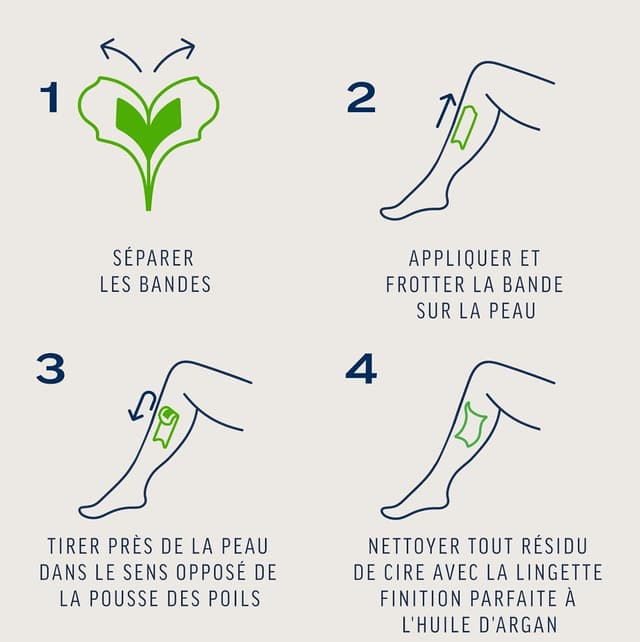 1

SÉPARER LES BANDES

2

APPLIQUER ET FROTTER LA BANDE SUR LA PEAU

3

TIRER PRÈS DE LA PEAU DANS LE SENS OPPOSÉ DE LA POUSSE DES POILS

4

NETTOYER TOUT RÉSIDU DE CIRE AVEC LA LINGETTE FINITION PARFAITE À L'HUILE D'ARGAN