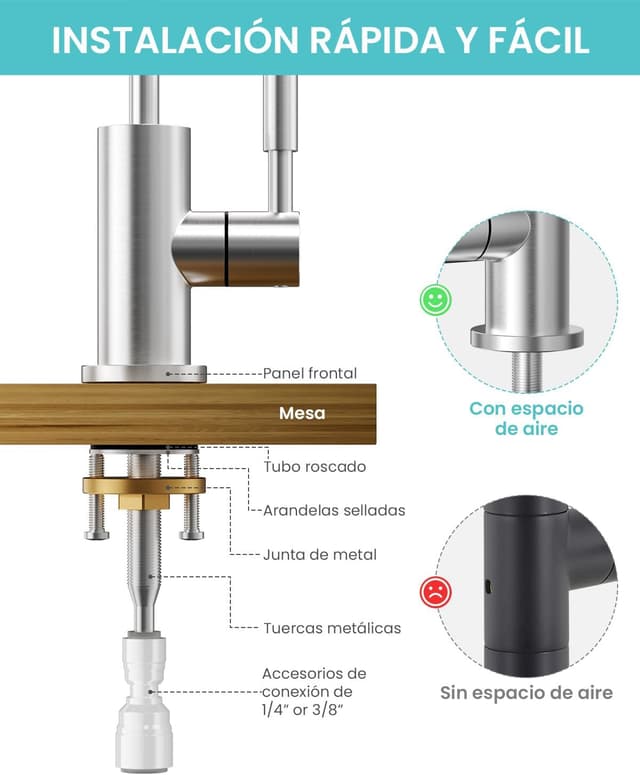 INSTALACIÓN RÁPIDA Y FÁCIL

Panel frontal

Mesa

Tubo roscado

Arandelas selladas

Junta de metal

Tuercas metálicas

Accesorios de conexión de 1/4" or 3/8"

Con espacio de aire

Sin espacio de aire