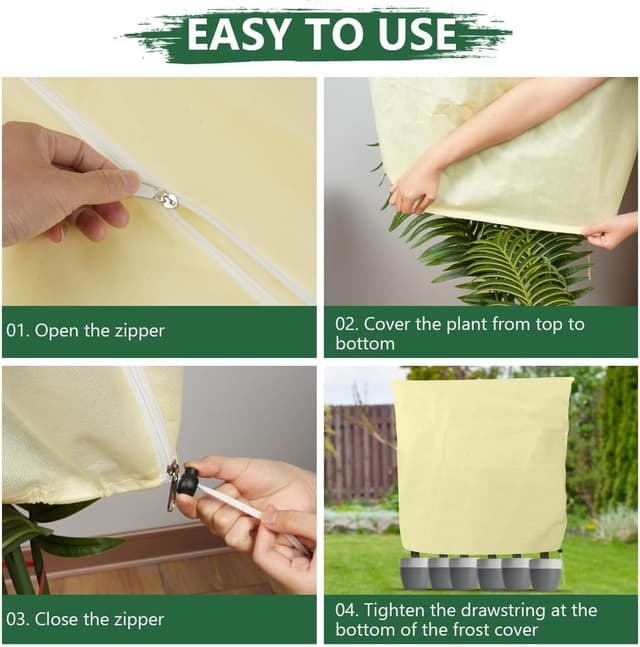 EASY TO USE

01. Open the zipper

02. Cover the plant from top to bottom

03. Close the zipper

04. Tighten the drawstring at the bottom of the frost cover