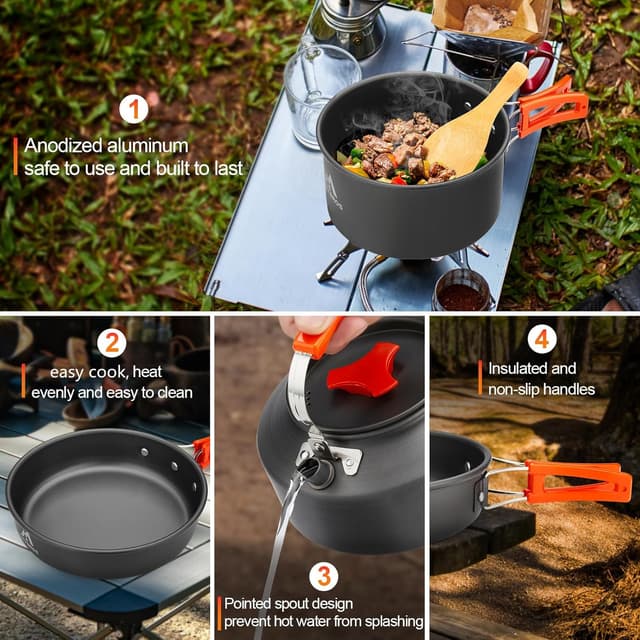 1

Anodized aluminum safe to use and built to last

2

easy cook, heat evenly and easy to clean

3

Pointed spout design prevent hot water from splashing

4

Insulated and non-slip handles