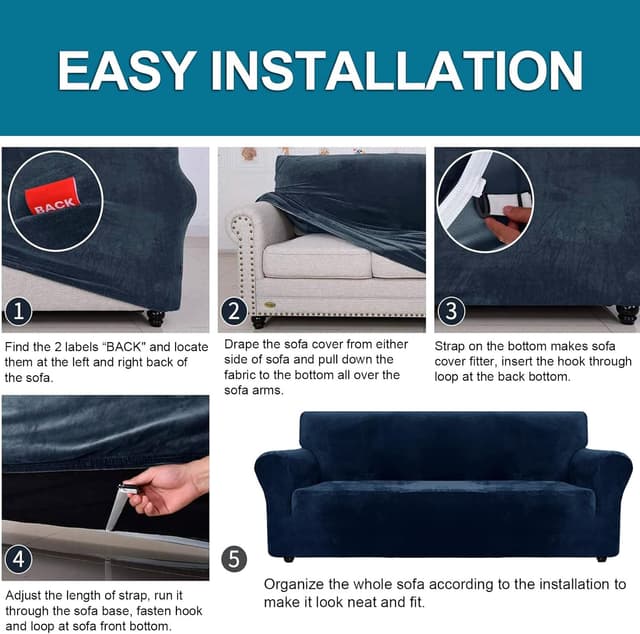 EASY INSTALLATION

BACK

1

Find the 2 labels "BACK" and locate them at the left and right back of the sofa.

2

Drape the sofa cover from either side of sofa and pull down the fabric to the bottom all over the sofa arms.

3

Strap on the bottom makes sofa cover fitter, insert the hook through loop at the back bottom.

4

Adjust the length of strap, run it through the sofa base, fasten hook and loop at sofa front bottom.

5

Organize the whole sofa according to the installation to make it look neat and fit.