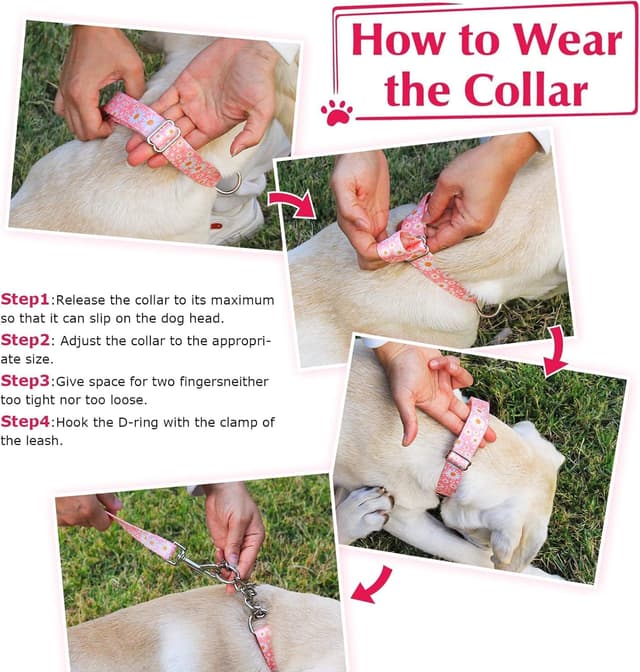 How to Wear the Collar

Step1:Release the collar to its maximum so that it can slip on the dog head.

Step2: Adjust the collar to the appropriate size.

Step3:Give space for two fingersneither too tight nor too loose.

Step4:Hook the D-ring with the clamp of the leash.