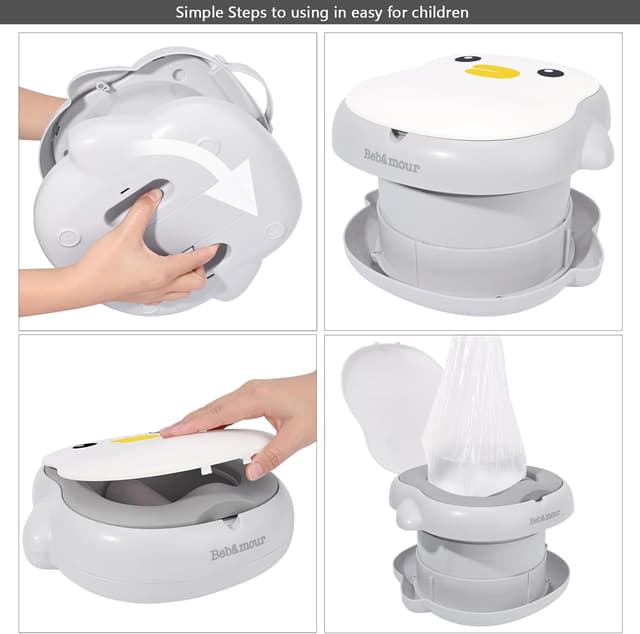 Simple Steps to using in easy for children

Bebamour

Bebamour

Bebamour