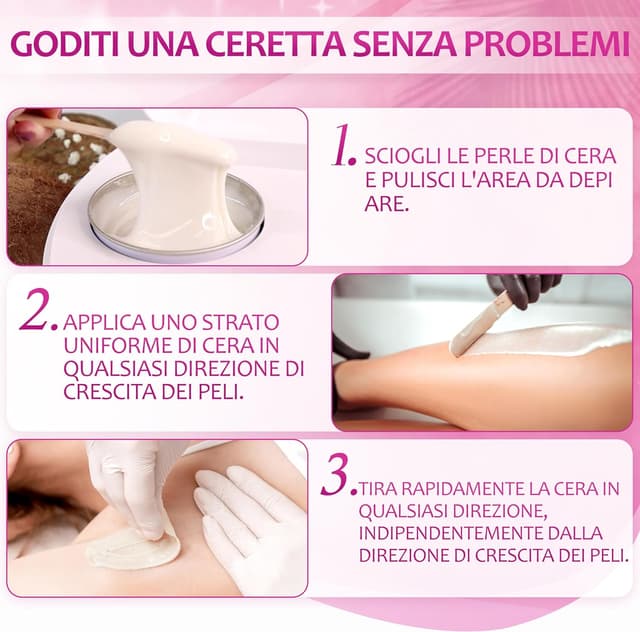 GODITI UNA CERETTA SENZA PROBLEMI

1. SCIOGLI LE PERLE DI CERA E PULISCI L'AREA DA DEPI ARE.

2. APPLICA UNO STRATO UNIFORME DI CERA IN QUALSIASI DIREZIONE DI CRESCITA DEI PELI.

3. TIRA RAPIDAMENTE LA CERA IN QUALSIASI DIREZIONE, INDIPENDENTEMENTE DALLA DIREZIONE DI CRESCITA DEI PELI.