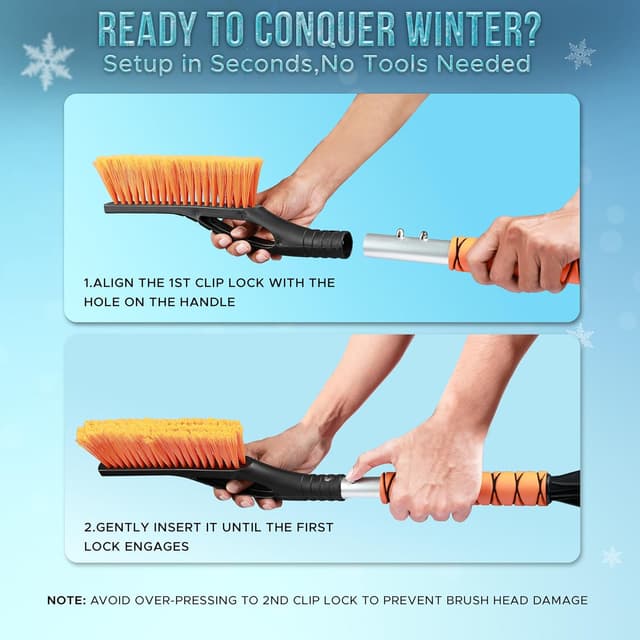 READY TO CONQUER WINTER?
Setup in Seconds,No Tools Needed

1.ALIGN THE 1ST CLIP LOCK WITH THE HOLE ON THE HANDLE

2.GENTLY INSERT IT UNTIL THE FIRST LOCK ENGAGES

NOTE: AVOID OVER-PRESSING TO 2ND CLIP LOCK TO PREVENT BRUSH HEAD DAMAGE