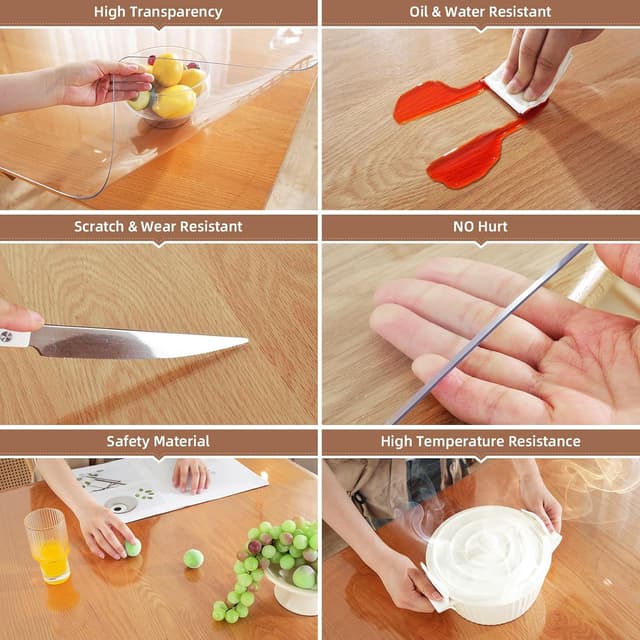 High Transparency

Oil & Water Resistant

Scratch & Wear Resistant

NO Hurt

Safety Material

High Temperature Resistance