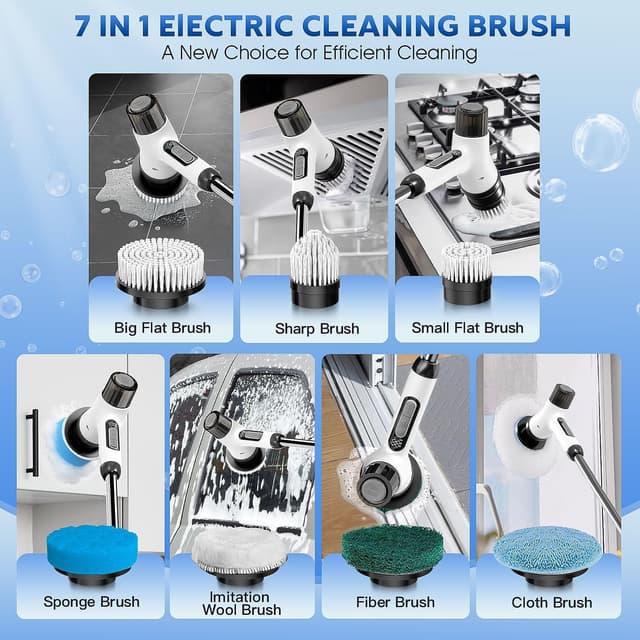 7 IN 1 ElECTRIC CLEANING BRUSH
A New Choice for Efficient Cleaning

Big Flat Brush

Sharp Brush

Small Flat Brush

Sponge Brush

Imitation Wool Brush

Fiber Brush

Cloth Brush