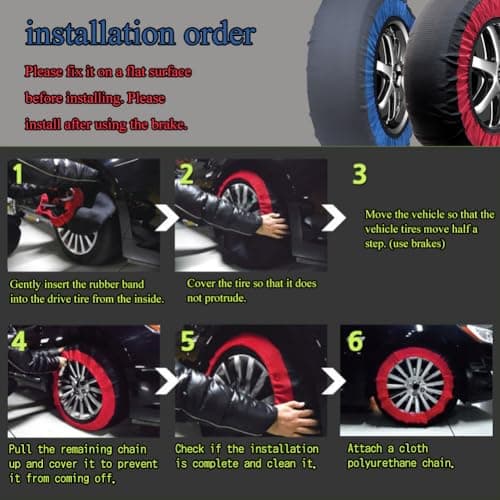 installation order

Please fix it on a flat surface before installing. Please install after using the brake.

1

Gently insert the rubber band into the drive tire from the inside.

2

Cover the tire so that it does not protrude.

3

Move the vehicle so that the vehicle tires move half a step. (use brakes)

4

Pull the remaining chain up and cover it to prevent it from coming off.

5

Check if the installation is complete and clean it.

6

Attach a cloth polyurethane chain.