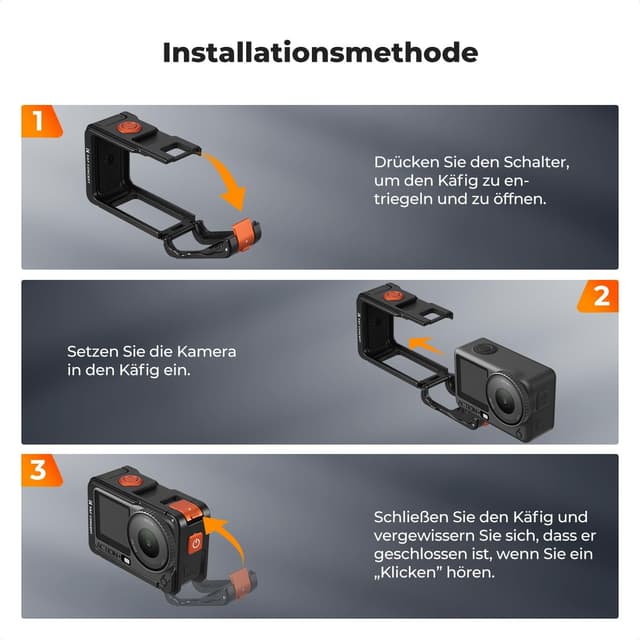 Installationsmethode

1

Drücken Sie den Schalter, um den Käfig zu entriegeln und zu öffnen.

2

Setzen Sie die Kamera in den Käfig ein.

3

Schließen Sie den Käfig und vergewissern Sie sich, dass er geschlossen ist, wenn Sie ein „Klicken" hören.