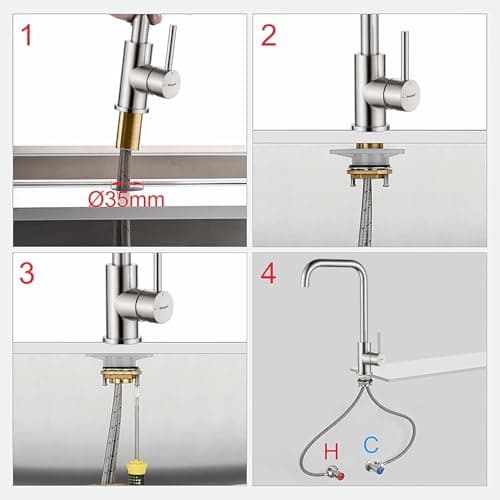 1

Ø35mm

2

3

4

H

C