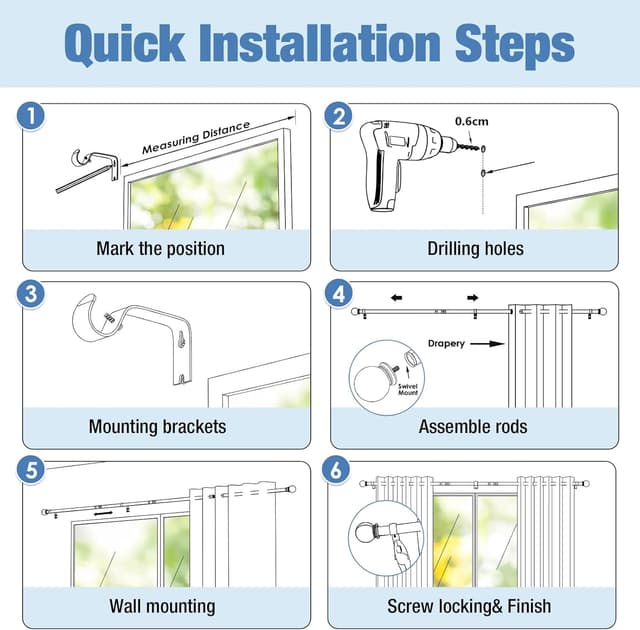 Quick Installation Steps

1

Measuring Distance

Mark the position

2

0.6cm

Drilling holes

3

Mounting brackets

4

Drapery

Swivel Mount

Assemble rods

5

Wall mounting

6

Screw locking& Finish