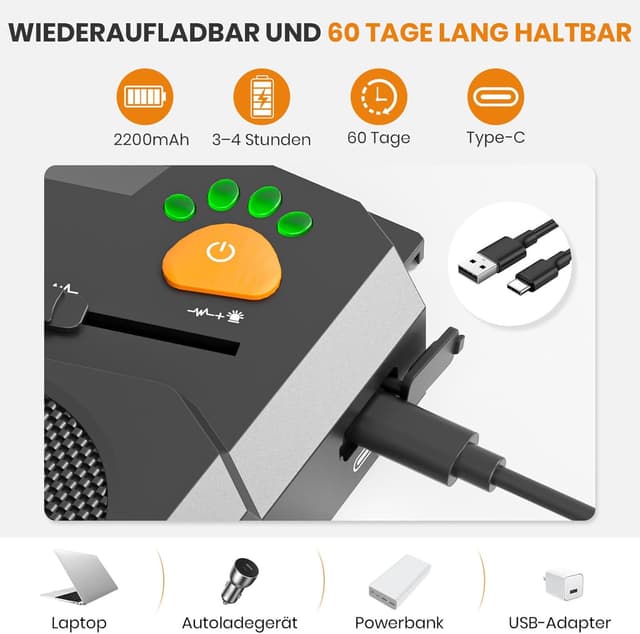 WIEDERAUFLADBAR UND 60 TAGE LANG HALTBAR

2200mAh

3–4 Stunden

60 Tage

Type-C

Laptop

Autoladegerät

Powerbank

USB-Adapter