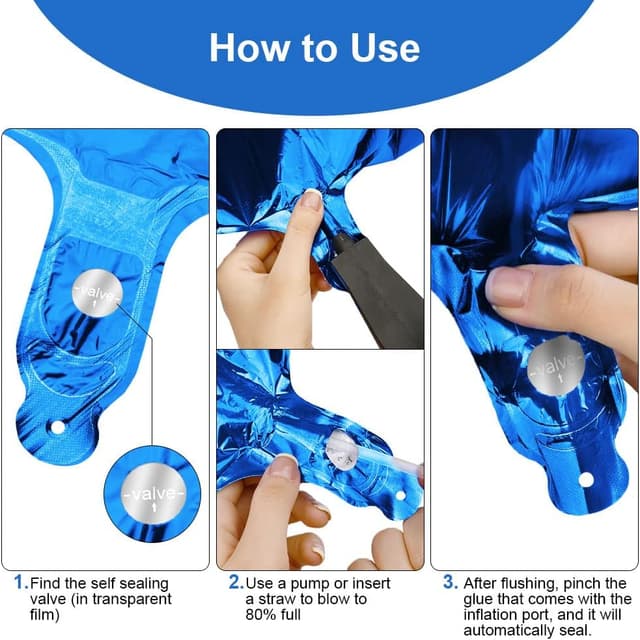 How to Use

-valve-

-valve-

-valve-

1. Find the self sealing valve (in transparent film)

2. Use a pump or insert a straw to blow to 80% full

3. After flushing, pinch the glue that comes with the inflation port, and it will automatically seal.