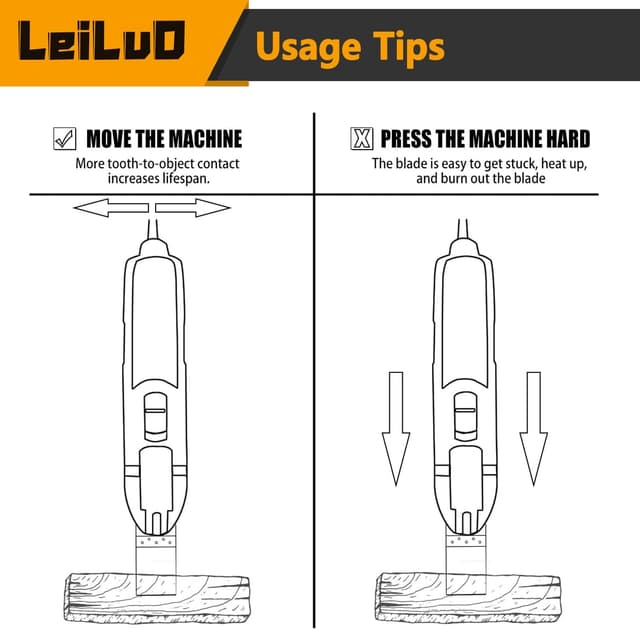 LeiLuO

Usage Tips

☑ MOVE THE MACHINE

More tooth-to-object contact increases lifespan.

☒ PRESS THE MACHINE HARD

The blade is easy to get stuck, heat up, and burn out the blade