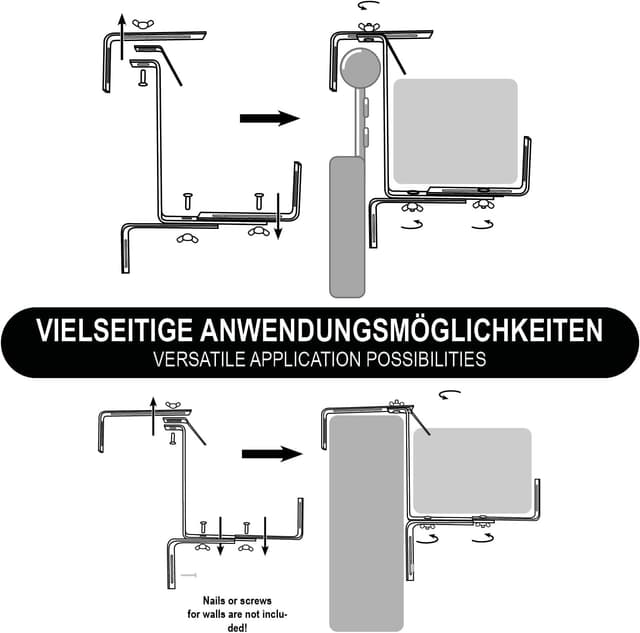 VIELSEITIGE ANWENDUNGSMÖGLICHKEITEN
VERSATILE APPLICATION POSSIBILITIES

Nails or screws for walls are not included!