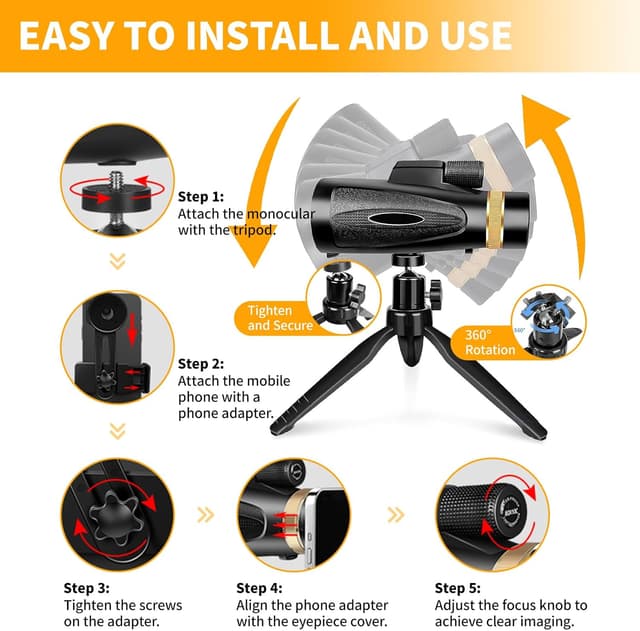 EASY TO INSTALL AND USE

Step 1:
Attach the monocular with the tripod.

Tighten and Secure

360° Rotation

360°

Step 2:
Attach the mobile phone with a phone adapter.

Step 3:
Tighten the screws on the adapter.

Step 4:
Align the phone adapter with the eyepiece cover.

Step 5:
Adjust the focus knob to achieve clear imaging.