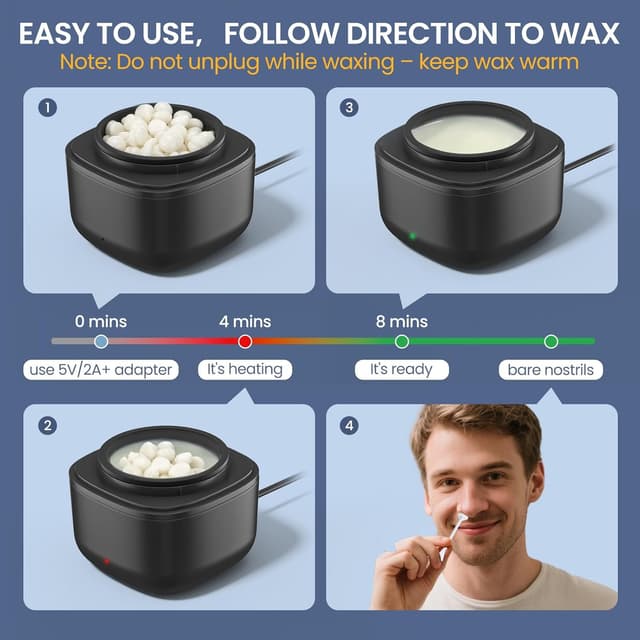 EASY TO USE, FOLLOW DIRECTION TO WAX
Note: Do not unplug while waxing – keep wax warm

1

3

0 mins
4 mins
8 mins

use 5V/2A+ adapter
It's heating
It's ready
bare nostrils

2

4