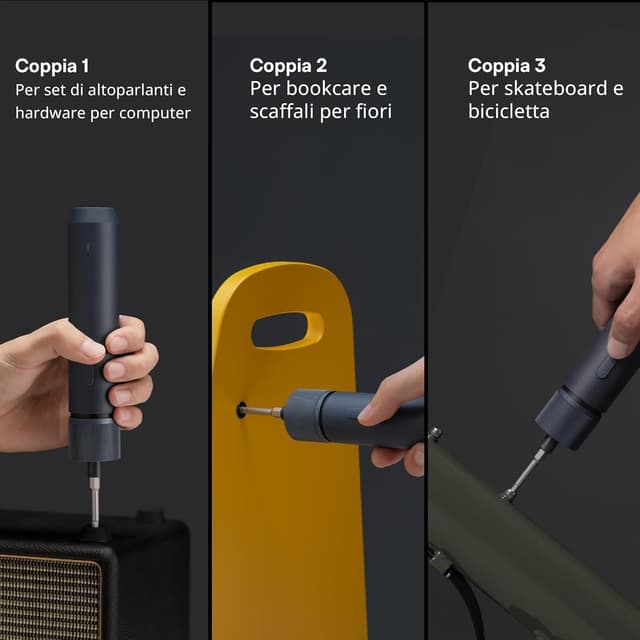 Coppia 1
Per set di altoparlanti e hardware per computer

Coppia 2
Per bookcare e scaffali per fiori

Coppia 3
Per skateboard e bicicletta