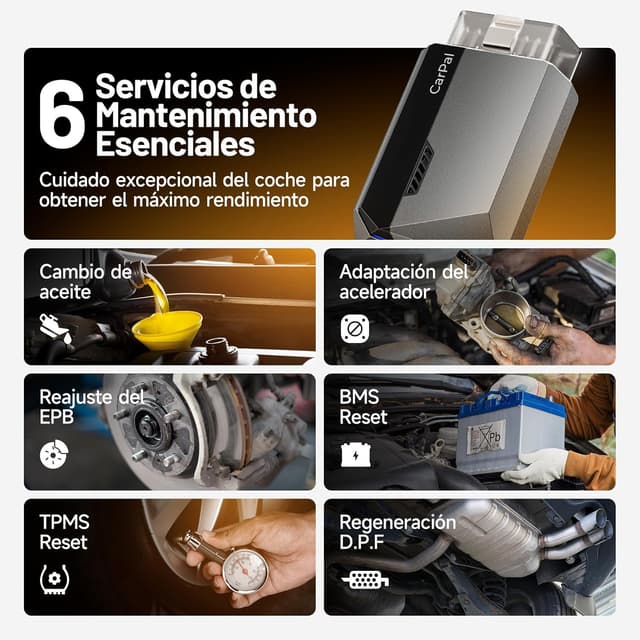 6 Servicios de Mantenimiento Esenciales

Cuidado excepcional del coche para obtener el máximo rendimiento

CarPal

Cambio de aceite

Adaptación del acelerador

Reajuste del EPB

BMS Reset

Pb

TPMS Reset

Regeneración D.P.F